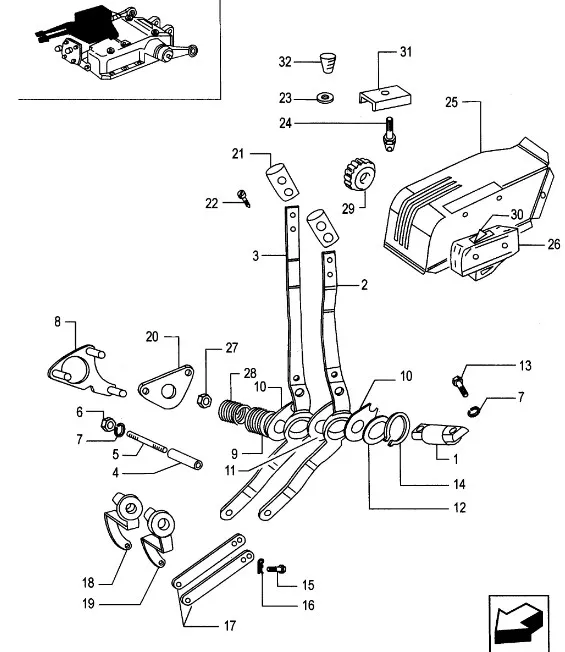 32
31
23
24
25
21
22
29
30
26
3
2
8
20
27
28
10
10
13
7
6
7
5
4
9
11
1
14
12
18
19
15
16
17